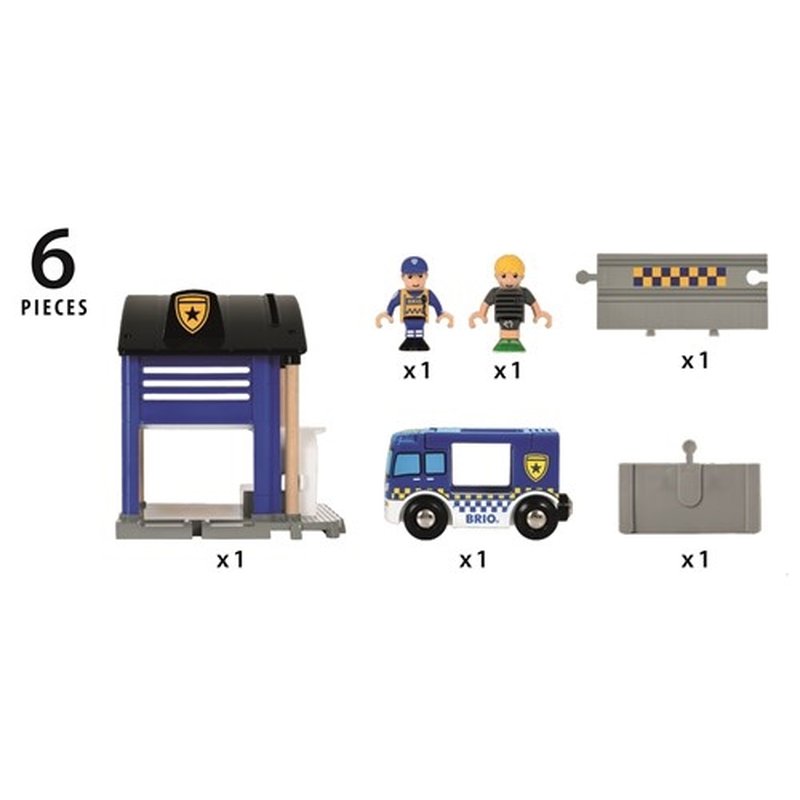 6
PIECES

x1

x1

x1

BRIO

x1

x1

x1