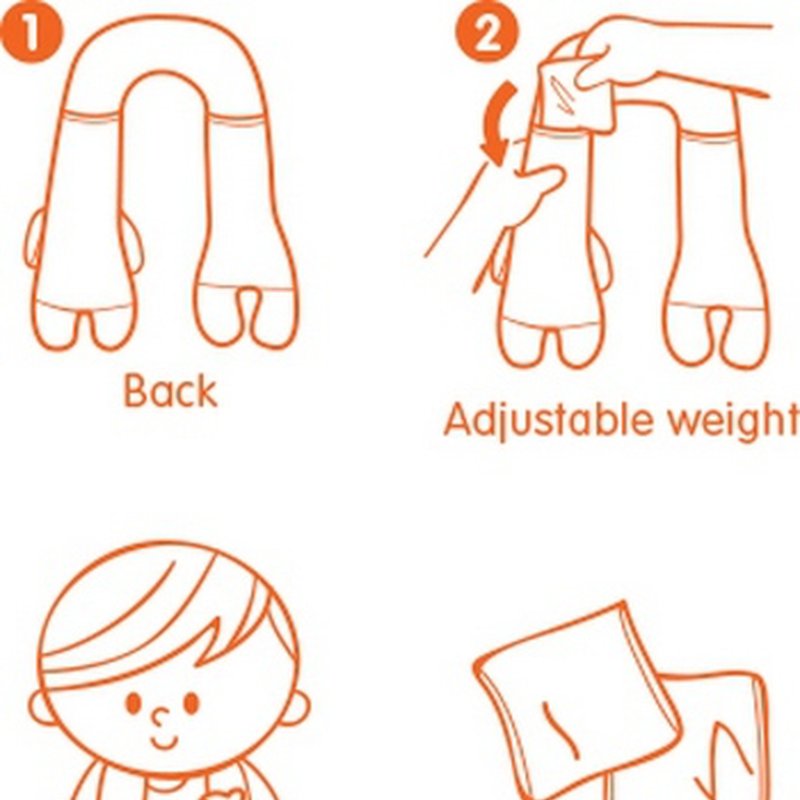 1

Back

2

Adjustable weight