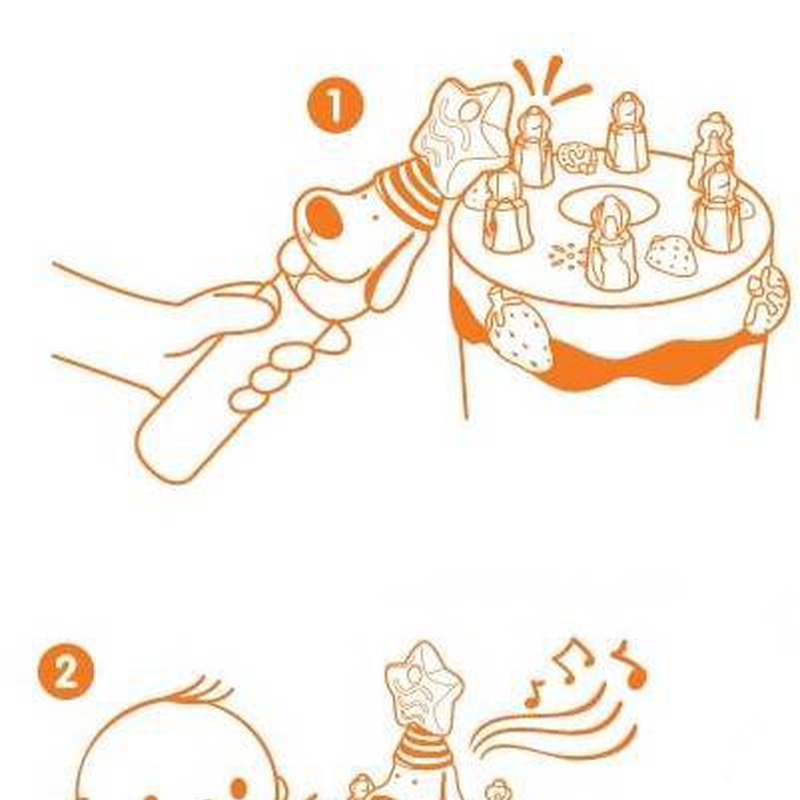 1

2