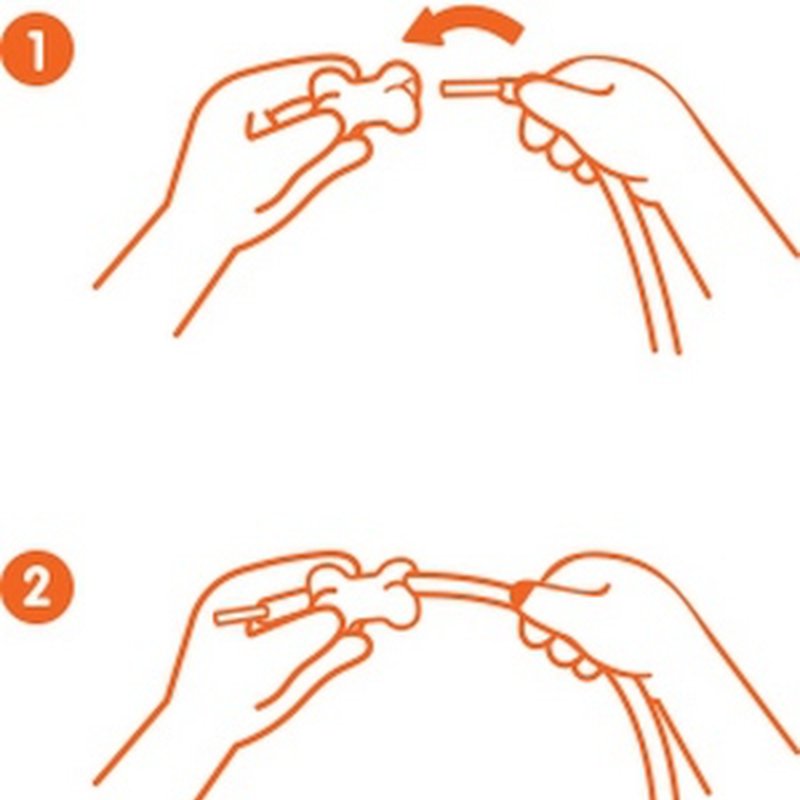 1

2