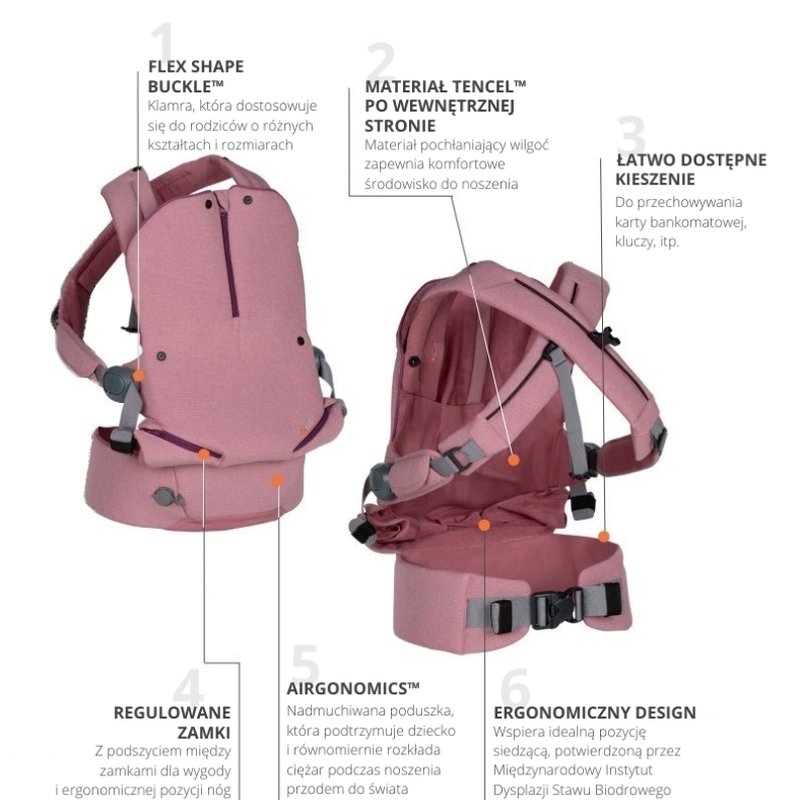 1
FLEX SHAPE BUCKLE™
Klamra, która dostosowuje się do rodziców o różnych kształtach i rozmiarach

2
MATERIAŁ TENCEL™ PO WEWNĘTRZNEJ STRONIE
Materiał pochłaniający wilgoć zapewnia komfortowe środowisko do noszenia

3
ŁATWO DOSTĘPNE KIESZENIE
Do przechowywania karty bankomatowej, kluczy, itp.

4
REGULOWANE ZAMKI
Z podszyciem między zamkami dla wygody i ergonomicznej pozycji nóg

5
AIRGONOMICS™
Nadmuchiwana poduszka, która podtrzymuje dziecko i równomiernie rozkłada ciężar podczas noszenia przodem do świata

6
ERGONOMICZNY DESIGN
Wspiera idealną pozycję siedzącą, potwierdzoną przez Międzynarodowy Instytut Dysplazji Stawu Biodrowego