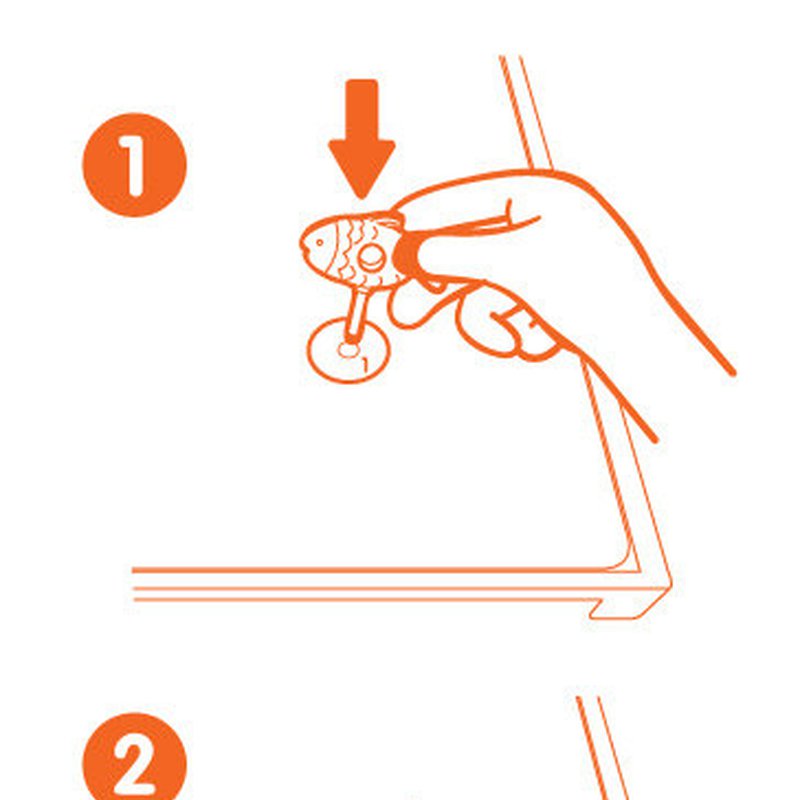 1

1

2